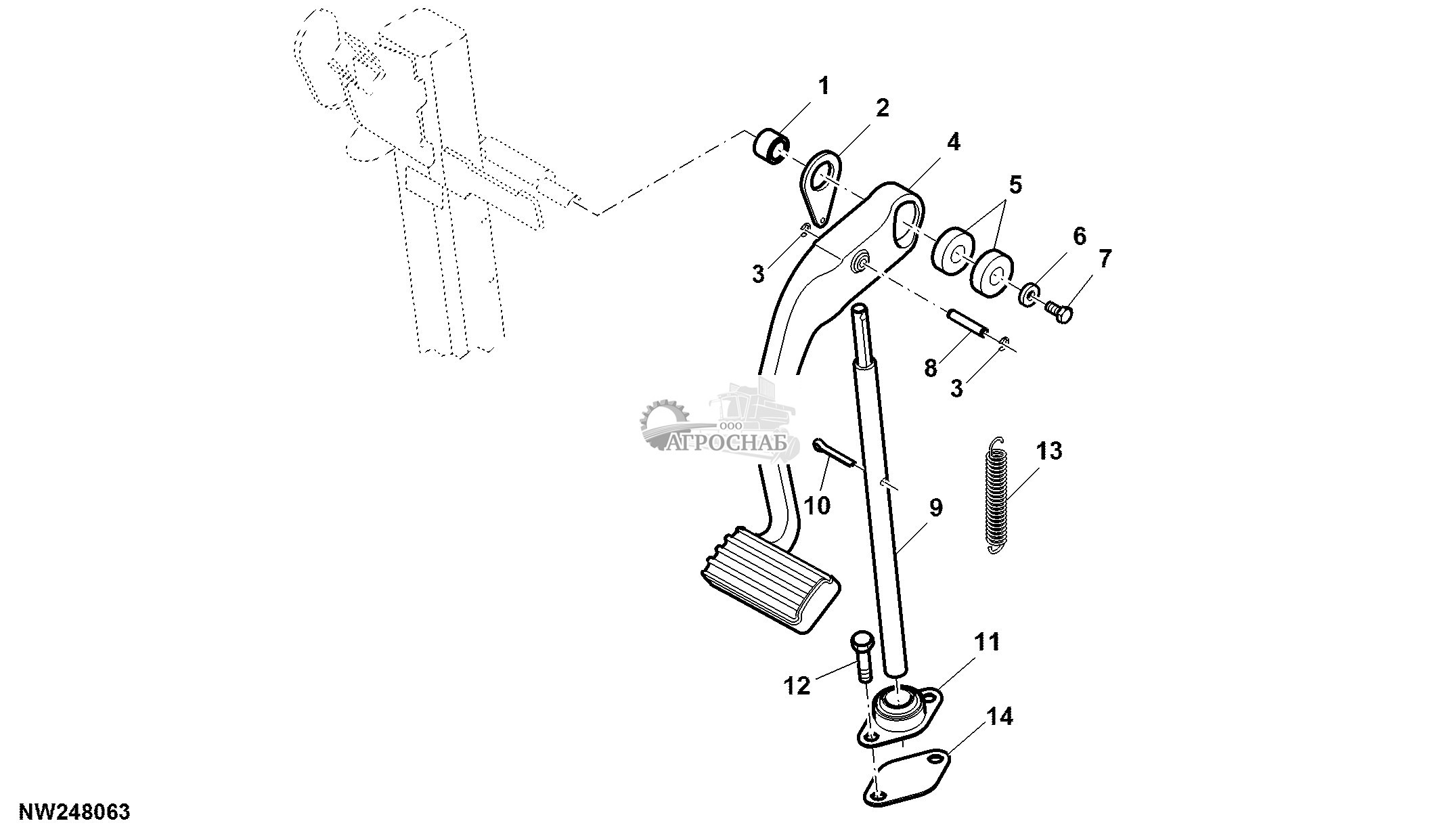 1
2
4
5
6
7
3
8
3
ООО
АГРОСНАБ
13
10
9
11
12
14
NW248063